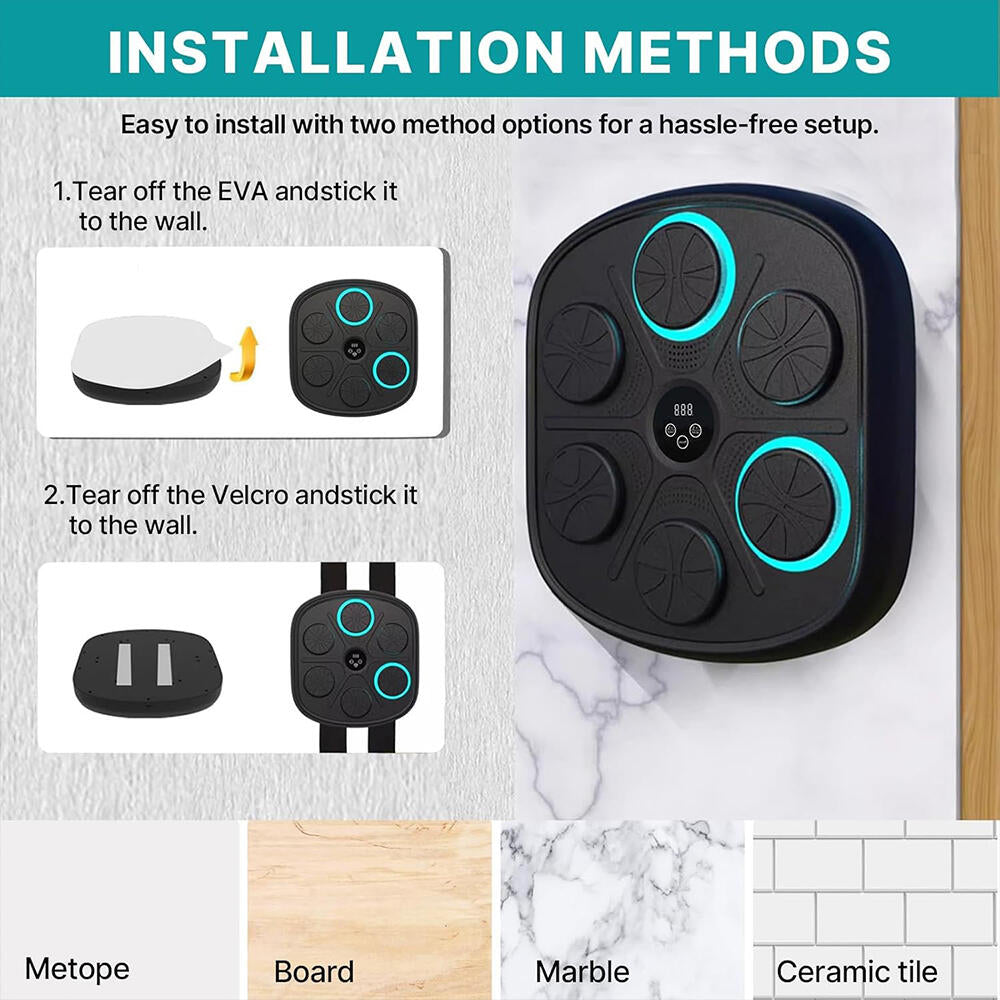 INSTALLATION METHODS

Easy to install with two method options for a hassle-free setup.

1.Tear off the EVA andstick it to the wall.

2.Tear off the Velcro andstick it to the wall.

888

Metope

Board

Marble

Ceramic tile