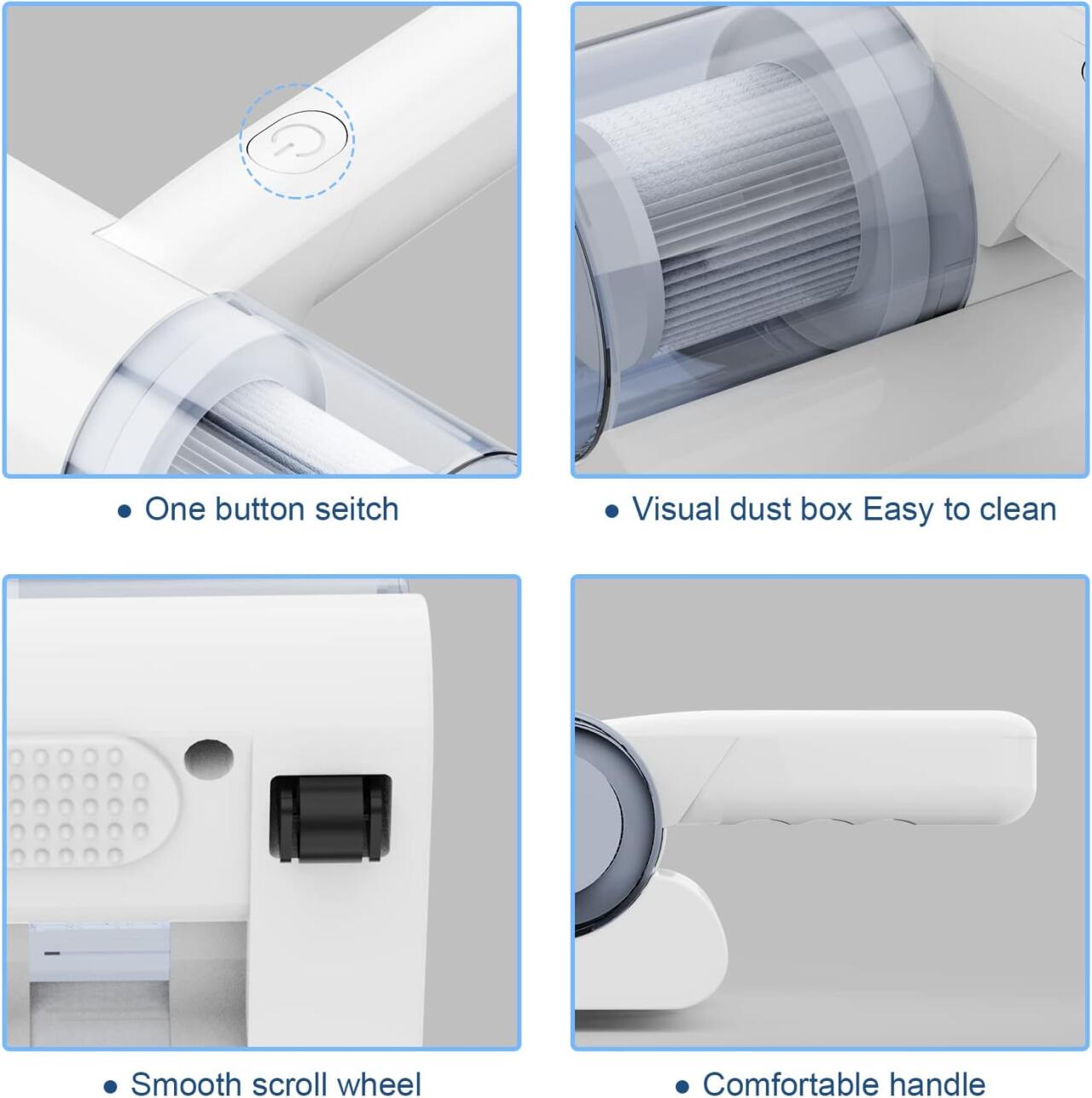 ● One button seitch

● Visual dust box Easy to clean

● Smooth scroll wheel

● Comfortable handle